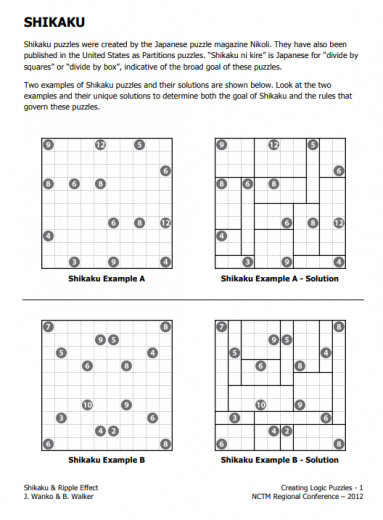 SHIKAKU

Shikaku puzzles were created by the Japanese puzzle magazine Nikoli. They have also been published in the United States as Partitions puzzles. "Shikaku ni kire" is Japanese for "divide by squares" or "divide by box", indicative of the broad goal of these puzzles.

Two examples of Shikaku puzzles and their solutions are shown below. Look at the two examples and their unique solutions to determine both the goal of Shikaku and the rules that govern these puzzles.

9 12 5
6
8 6 8
6 8 12
4
3 9 4

Shikaku Example A

9 12 5
6
8 6 8
6 8 12
4
3 9 4

Shikaku Example A - Solution

7 8
9 5
5 4
6 8
10 9
3 6
4 2
6 8

Shikaku Example B

7 8
9 5
5 4
6 8
10 9
3 6
4 2
6 8

Shikaku Example B - Solution

Shikaku & Ripple Effect
J. Wanko & B. Walker

Creating Logic Puzzles - 1
NCTM Regional Conference – 2012