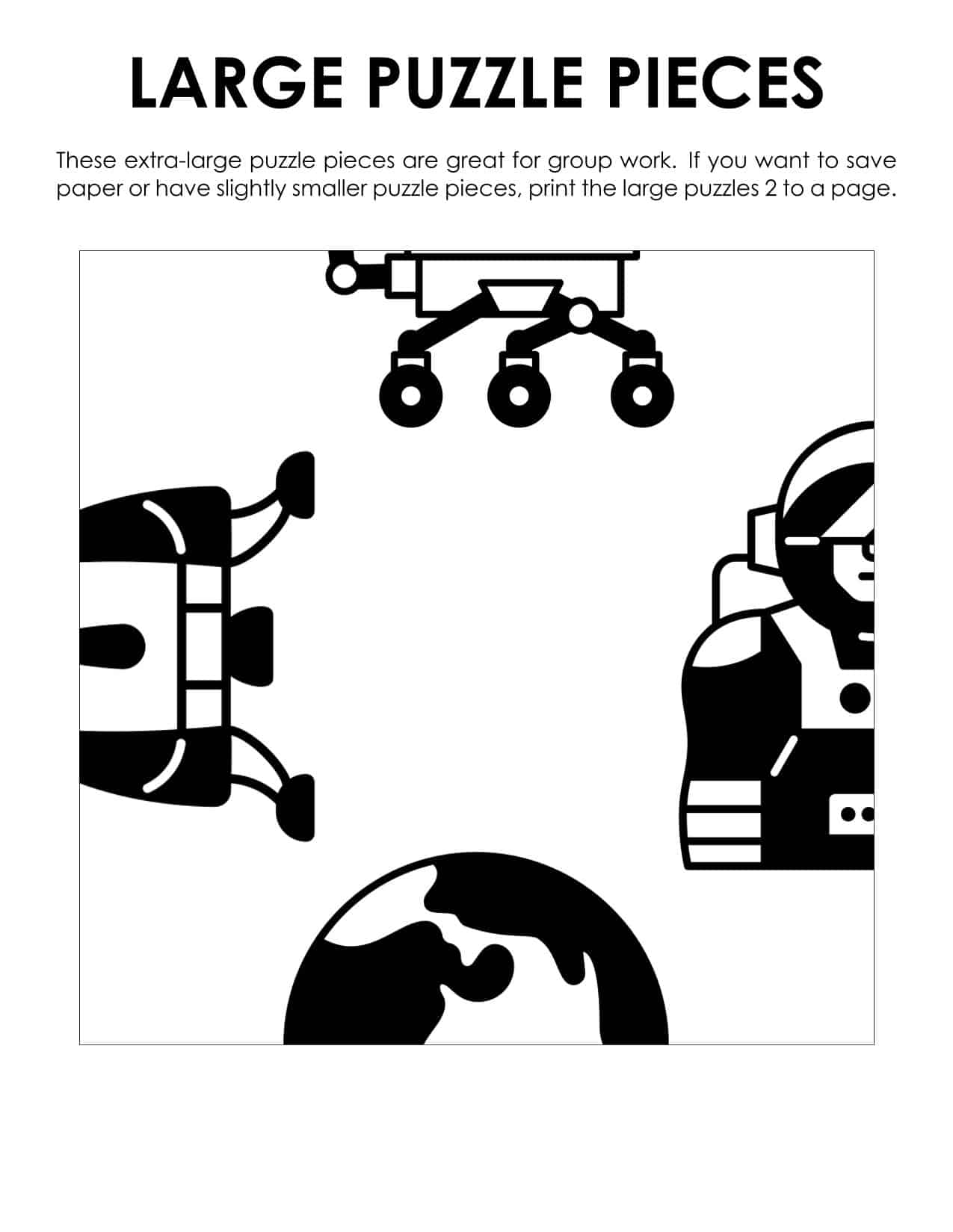 LARGE PUZZLE PIECES

These extra-large puzzle pieces are great for group work. If you want to save paper or have slightly smaller puzzle pieces, print the large puzzles 2 to a page.