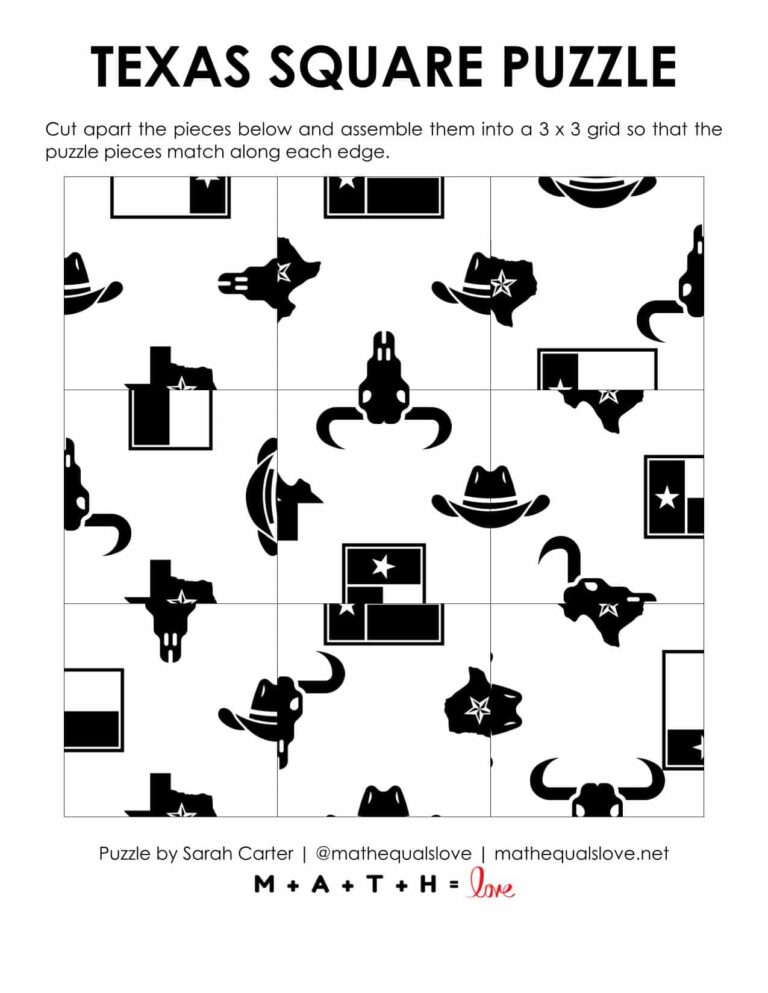 TEXAS SQUARE PUZZLE

Cut apart the pieces below and assemble them into a 3 x 3 grid so that the puzzle pieces match along each edge.

Puzzle by Sarah Carter | @mathequalslove | mathequalslove.net

M + A + T + H = love