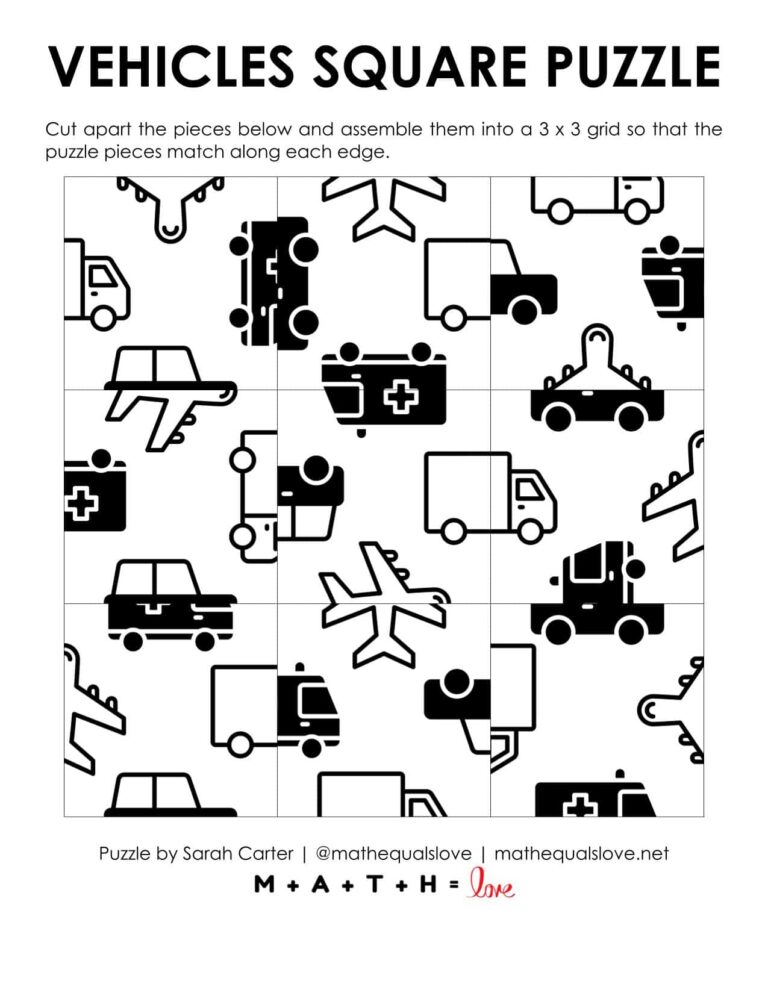 VEHICLES SQUARE PUZZLE

Cut apart the pieces below and assemble them into a 3 x 3 grid so that the puzzle pieces match along each edge.

Puzzle by Sarah Carter | @mathequalslove | mathequalslove.net

M + A + T + H = love