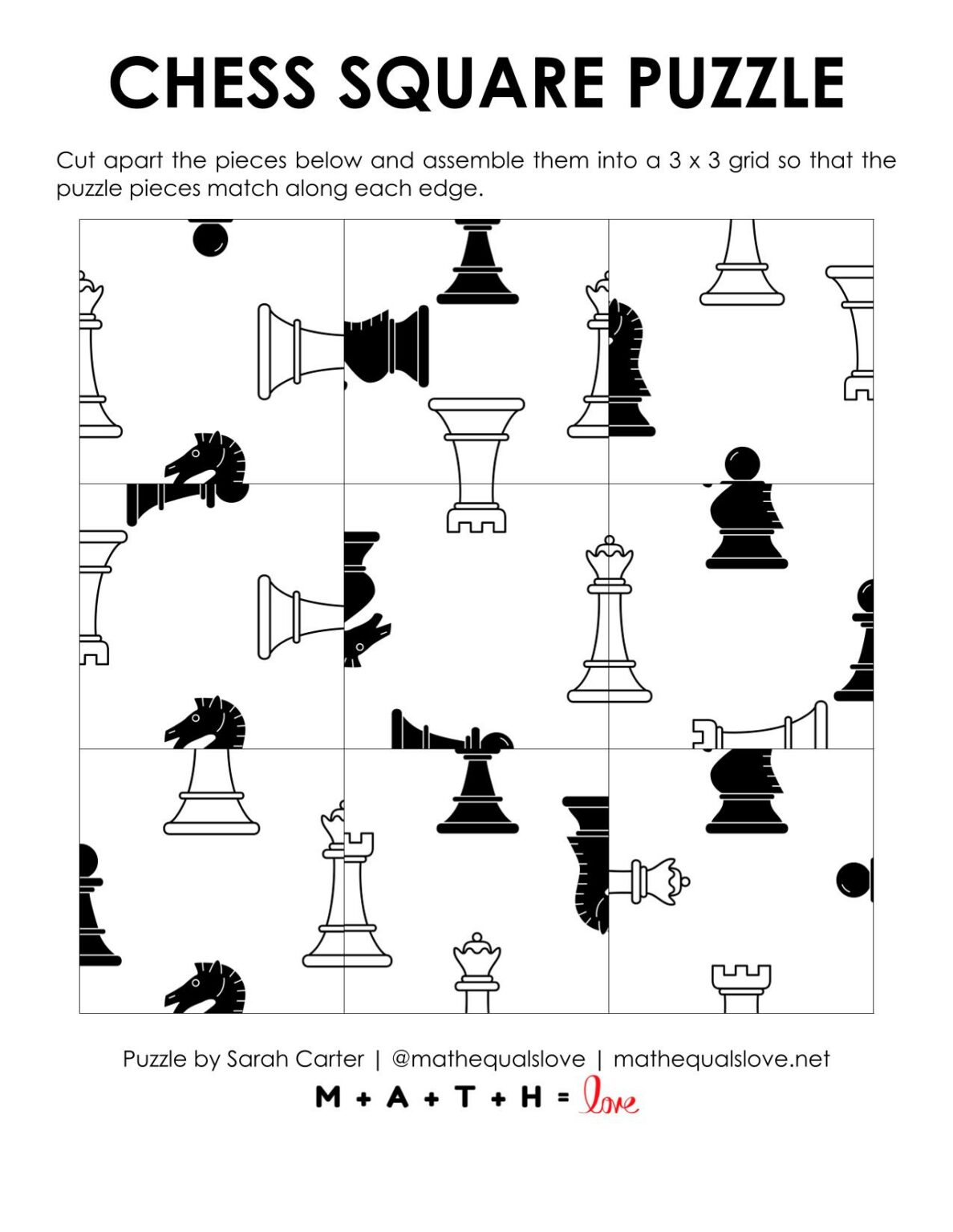 CHESS SQUARE PUZZLE

Cut apart the pieces below and assemble them into a 3 x 3 grid so that the puzzle pieces match along each edge.

Puzzle by Sarah Carter | @mathequalslove | mathequalslove.net

M + A + T + H = love