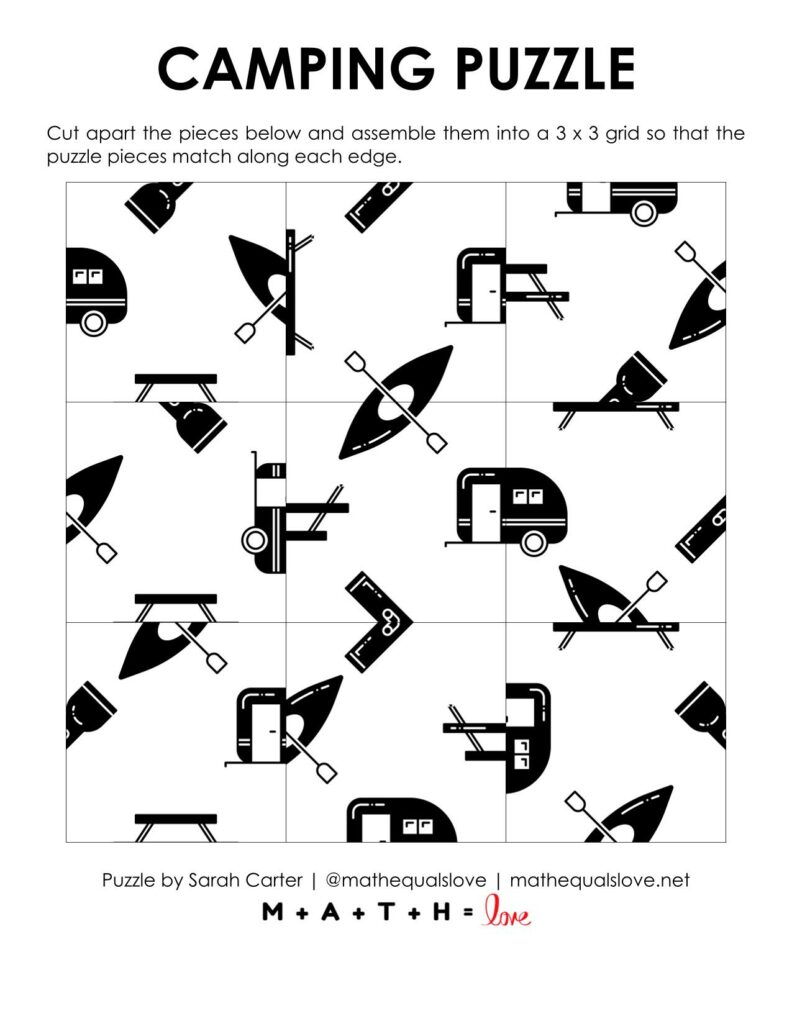 CAMPING PUZZLE

Cut apart the pieces below and assemble them into a 3 x 3 grid so that the puzzle pieces match along each edge.

Puzzle by Sarah Carter | @mathequalslove | mathequalslove.net

M + A + T + H = love