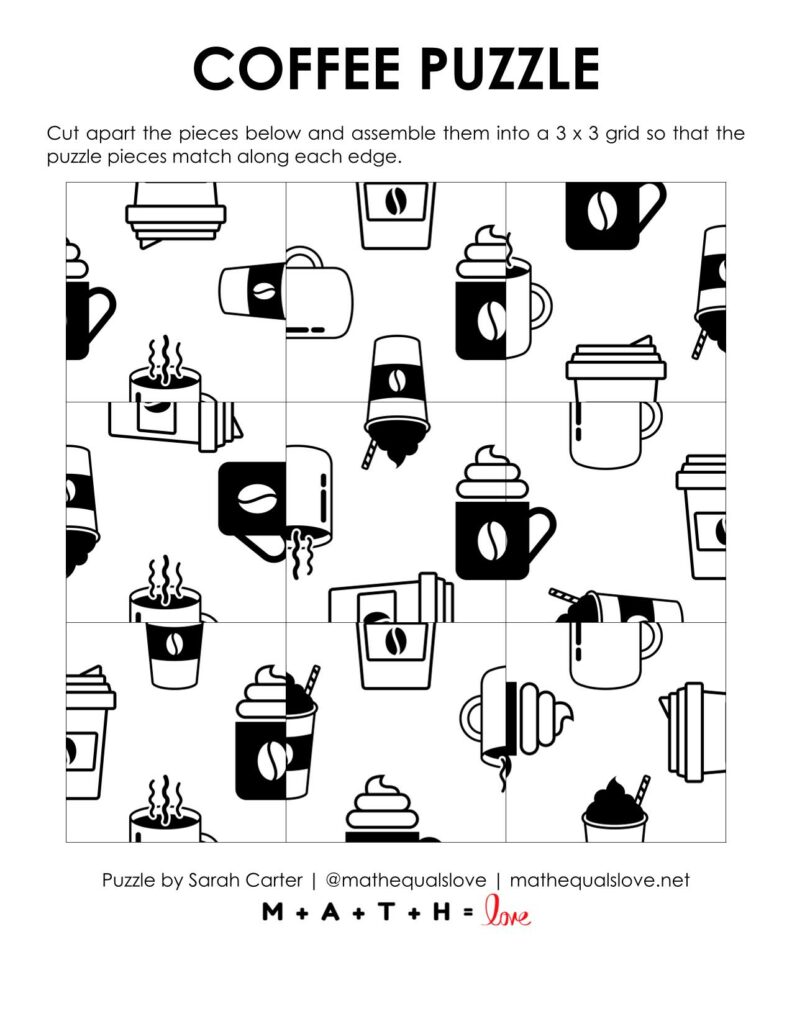 COFFEE PUZZLE

Cut apart the pieces below and assemble them into a 3 x 3 grid so that the puzzle pieces match along each edge.

Puzzle by Sarah Carter | @mathequalslove | mathequalslove.net

M + A + T + H = love