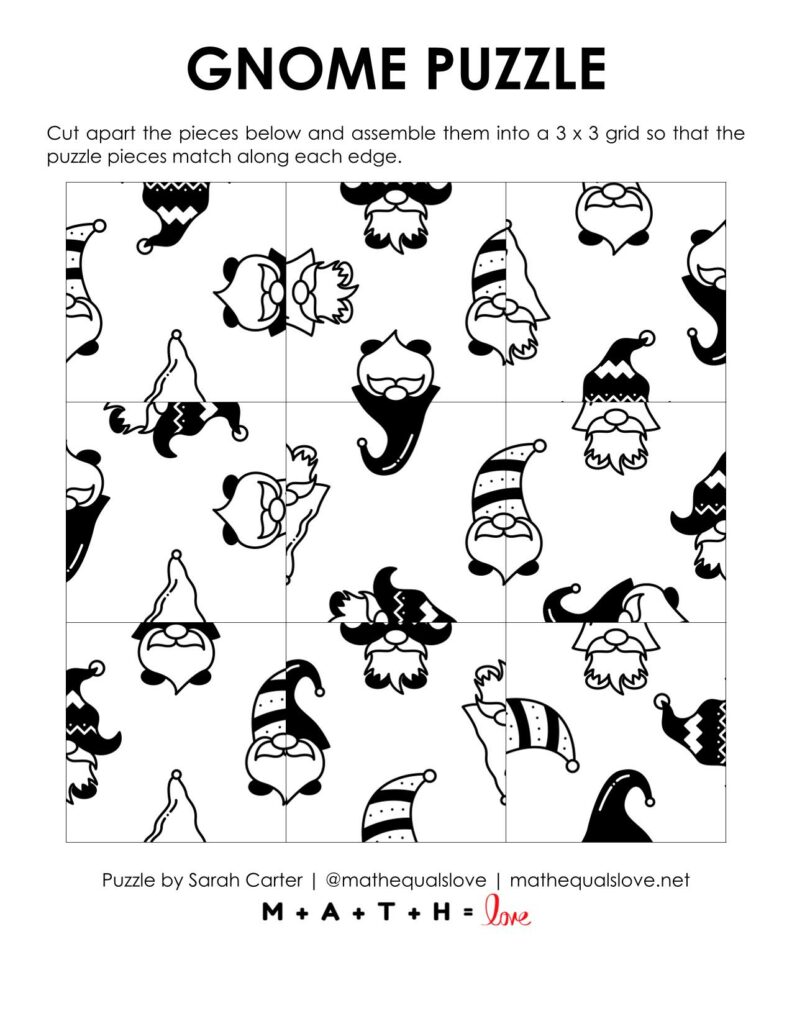 GNOME PUZZLE

Cut apart the pieces below and assemble them into a 3 x 3 grid so that the puzzle pieces match along each edge.

Puzzle by Sarah Carter | @mathequalslove | mathequalslove.net

M + A + T + H = love